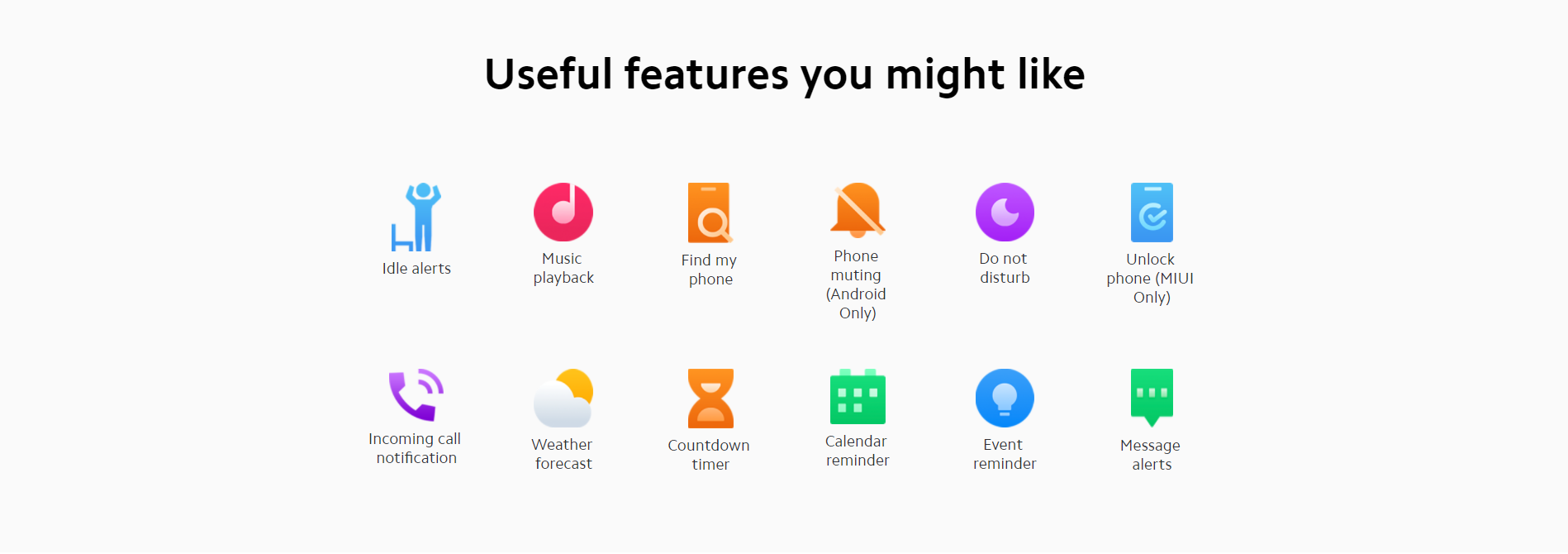 Useful features you might like

Idle alerts

Music playback

Find my phone

Phone muting (Android Only)

Do not disturb

Unlock phone (MIUI Only)

Incoming call notification

Weather forecast

Countdown timer

Calendar reminder

Event reminder

Message alerts